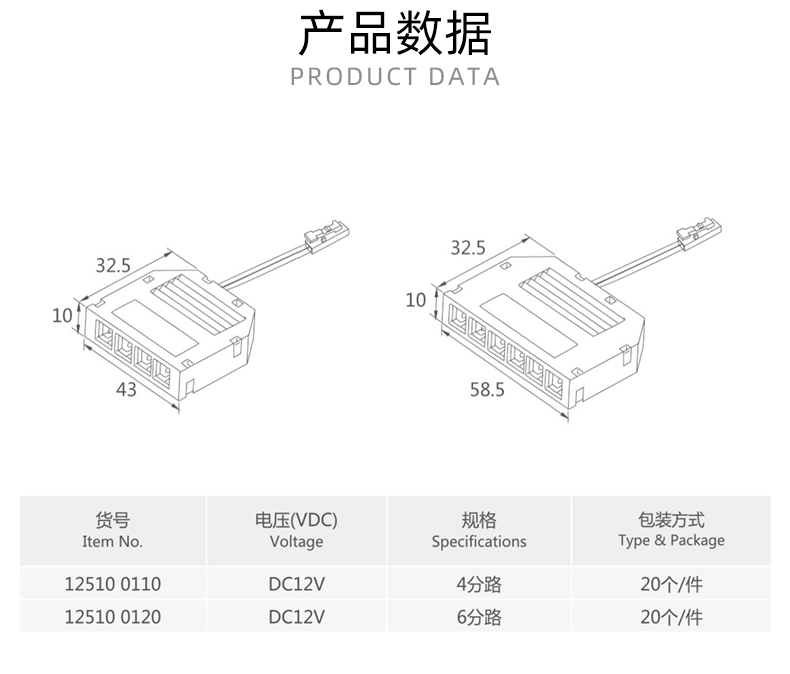 产品数据
PRODUCT DATA

32.5
10
43

32.5
10
58.5

| 货号 Item No. | 电压(VDC) Voltage | 规格 Specifications | 包装方式 Type & Package |
|---|---|---|---|
| 12510 0110 | DC12V | 4分路 | 20个/件 |
| 12510 0120 | DC12V | 6分路 | 20个/件 |