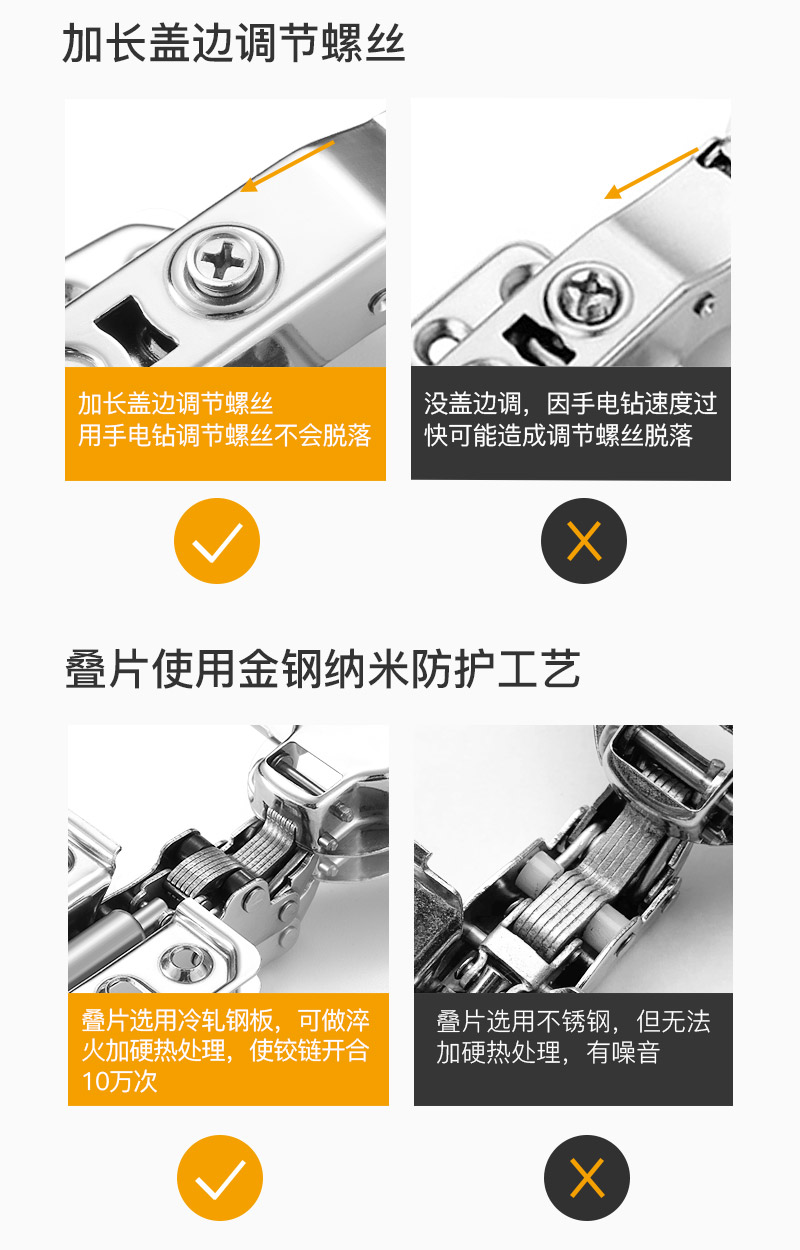 加长盖边调节螺丝

加长盖边调节螺丝
用手电钻调节螺丝不会脱落

没盖边调，因手电钻速度过快可能造成调节螺丝脱落

叠片使用金钢纳米防护工艺

叠片选用冷轧钢板，可做淬火加硬热处理，使铰链开合10万次

叠片选用不锈钢，但无法加硬热处理，有噪音