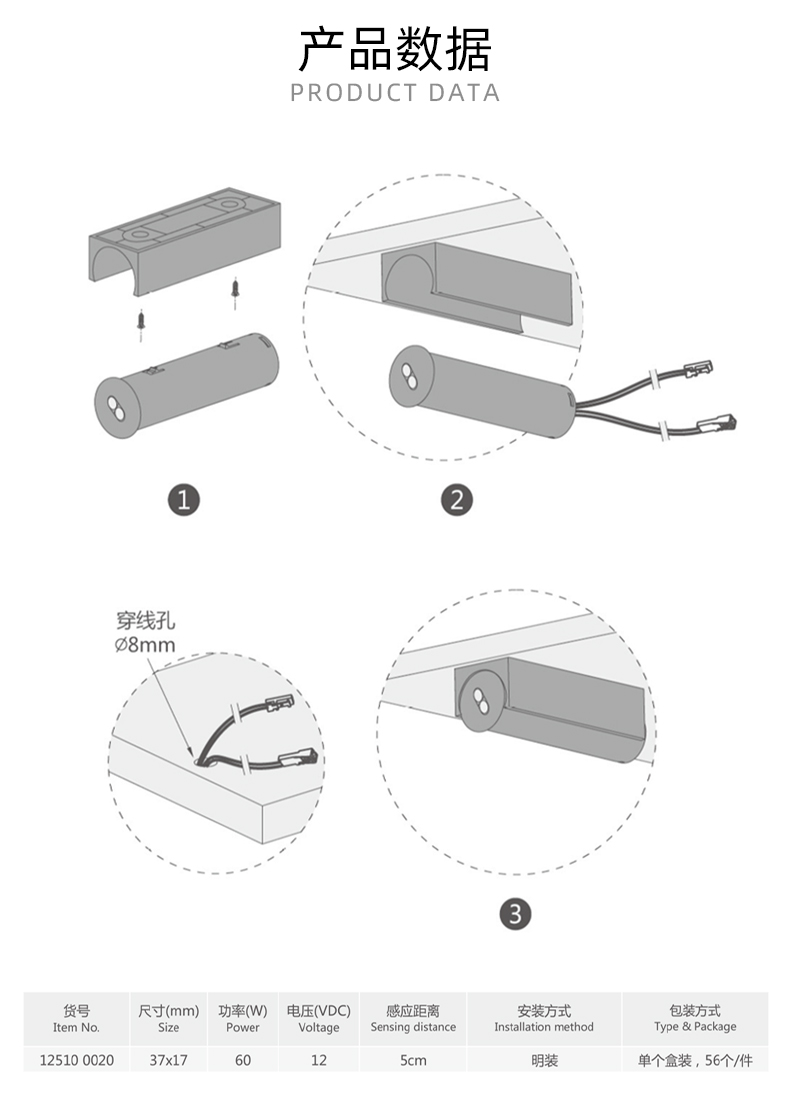 产品数据
PRODUCT DATA

1

2

穿线孔
Ø8mm

3

| 货号 Item No. | 尺寸(mm) Size | 功率(W) Power | 电压(VDC) Voltage | 感应距离 Sensing distance | 安装方式 Installation method | 包装方式 Type & Package |
|---|---|---|---|---|---|---|
| 12510 0020 | 37x17 | 60 | 12 | 5cm | 明装 | 单个盒装，56个/件 |